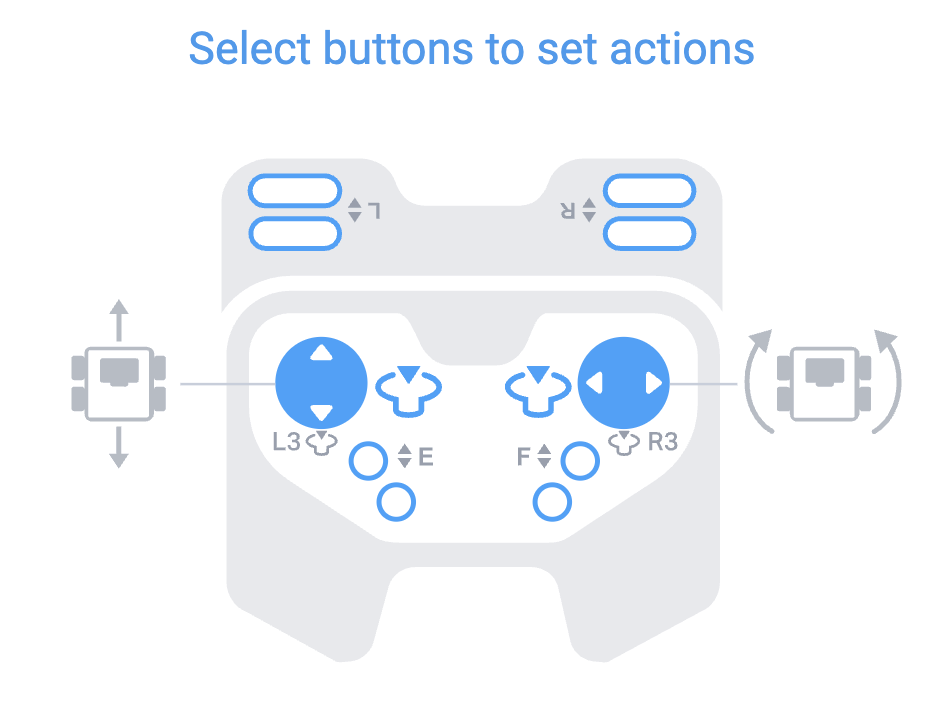 Select buttons to set actions

L

R

L3

E

F

R3